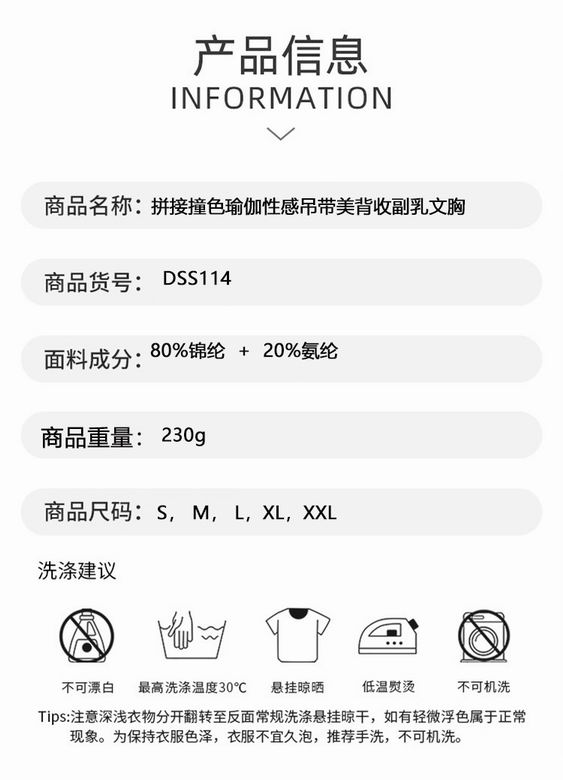 产品信息
INFORMATION

商品名称：拼接撞色瑜伽性感吊带美背收副乳文胸

商品货号：DSS114

面料成分：80%锦纶 + 20%氨纶

商品重量：230g

商品尺码：S，M，L，XL，XXL

洗涤建议

不可漂白 最高洗涤温度30℃ 悬挂晾晒 低温熨烫 不可机洗

Tips:注意深浅衣物分开翻转至反面常规洗涤悬挂晾干，如有轻微浮色属于正常现象。为保持衣服色泽，衣服不宜久泡，推荐手洗，不可机洗。