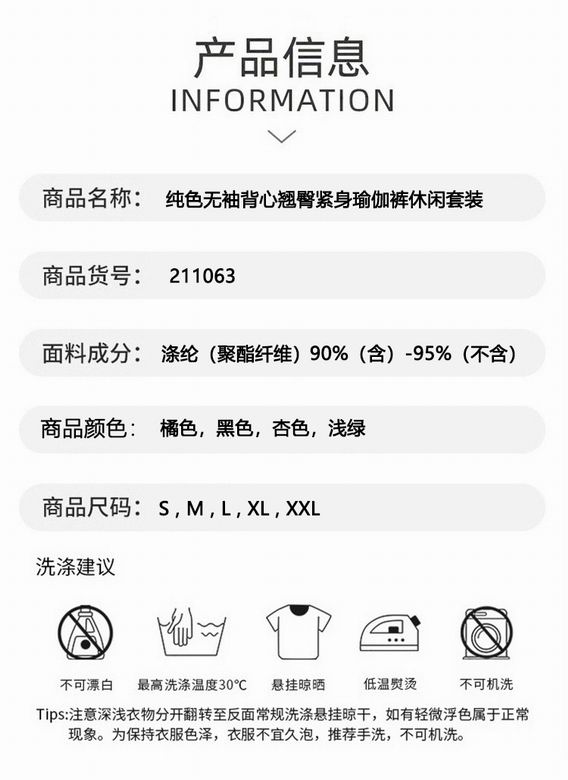 产品信息
INFORMATION

商品名称： 纯色无袖背心翘臀紧身瑜伽裤休闲套装

商品货号： 211063

面料成分： 涤纶（聚酯纤维）90%（含）-95%（不含）

商品颜色： 橘色，黑色，杏色，浅绿

商品尺码： S , M , L , XL , XXL

洗涤建议

不可漂白 最高洗涤温度30°C 悬挂晾晒 低温熨烫 不可机洗

Tips:注意深浅衣物分开翻转至反面常规洗涤悬挂晾干，如有轻微浮色属于正常现象。为保持衣服色泽，衣服不宜久泡，推荐手洗，不可机洗。